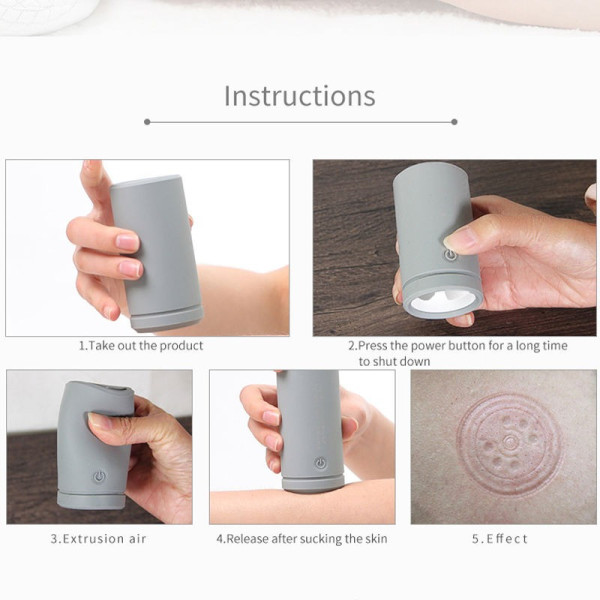 Instructions

1.Take out the product

2.Press the power button for a long time to shut down

3.Extrusion air

4.Release after sucking the skin

5.Effect