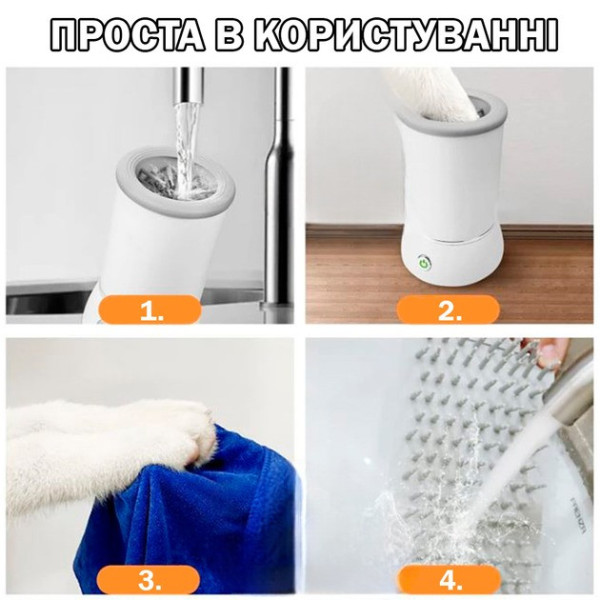 ПРОСТА В КОРИСТУВАННІ

1.

2.

3.

4.