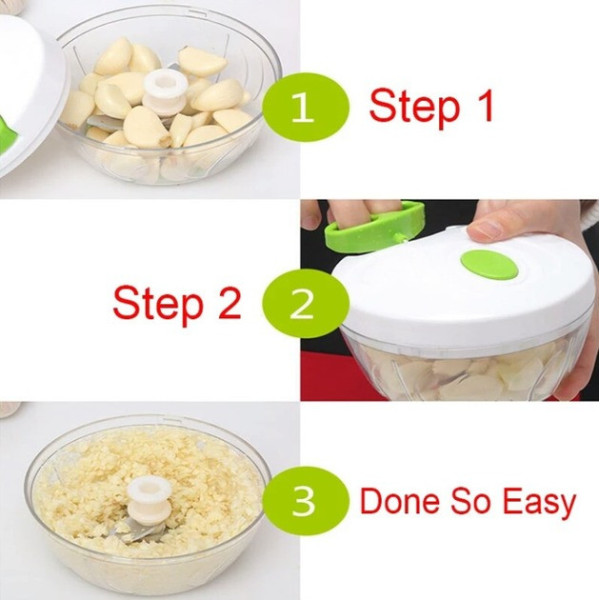 1 Step 1

Step 2 2

3 Done So Easy